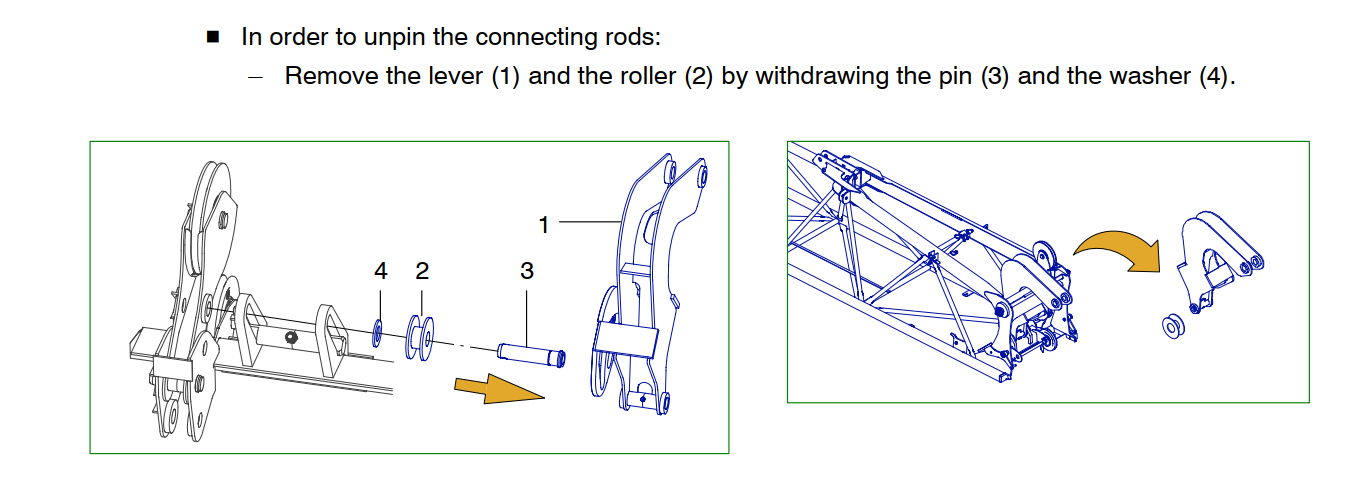 ■ In order to unpin the connecting rods:

– Remove the lever (1) and the roller (2) by withdrawing the pin (3) and the washer (4).

1

4 2 3